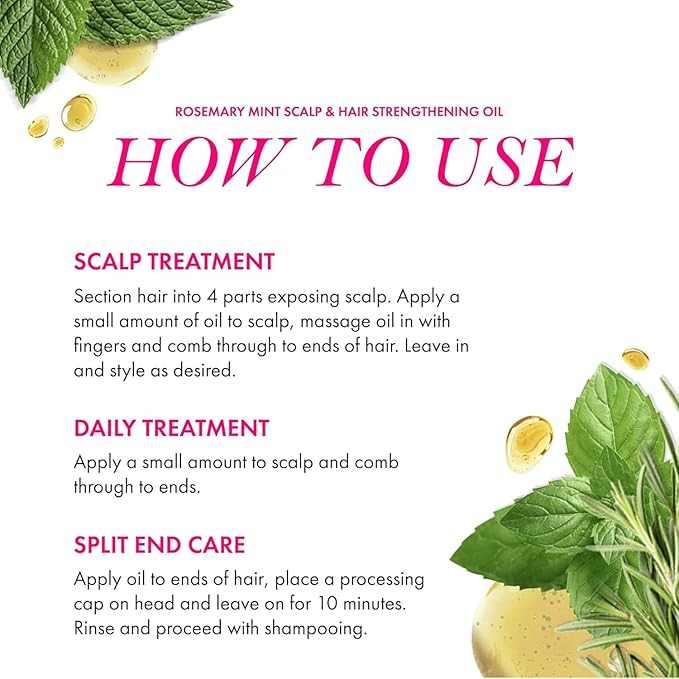 ROSEMARY MINT SCALP & HAIR STRENGTHENING OIL

HOW TO USE

SCALP TREATMENT

Section hair into 4 parts exposing scalp. Apply a small amount of oil to scalp, massage oil in with fingers and comb through to ends of hair. Leave in and style as desired.

DAILY TREATMENT

Apply a small amount to scalp and comb through to ends.

SPLIT END CARE

Apply oil to ends of hair, place a processing cap on head and leave on for 10 minutes. Rinse and proceed with shampooing.